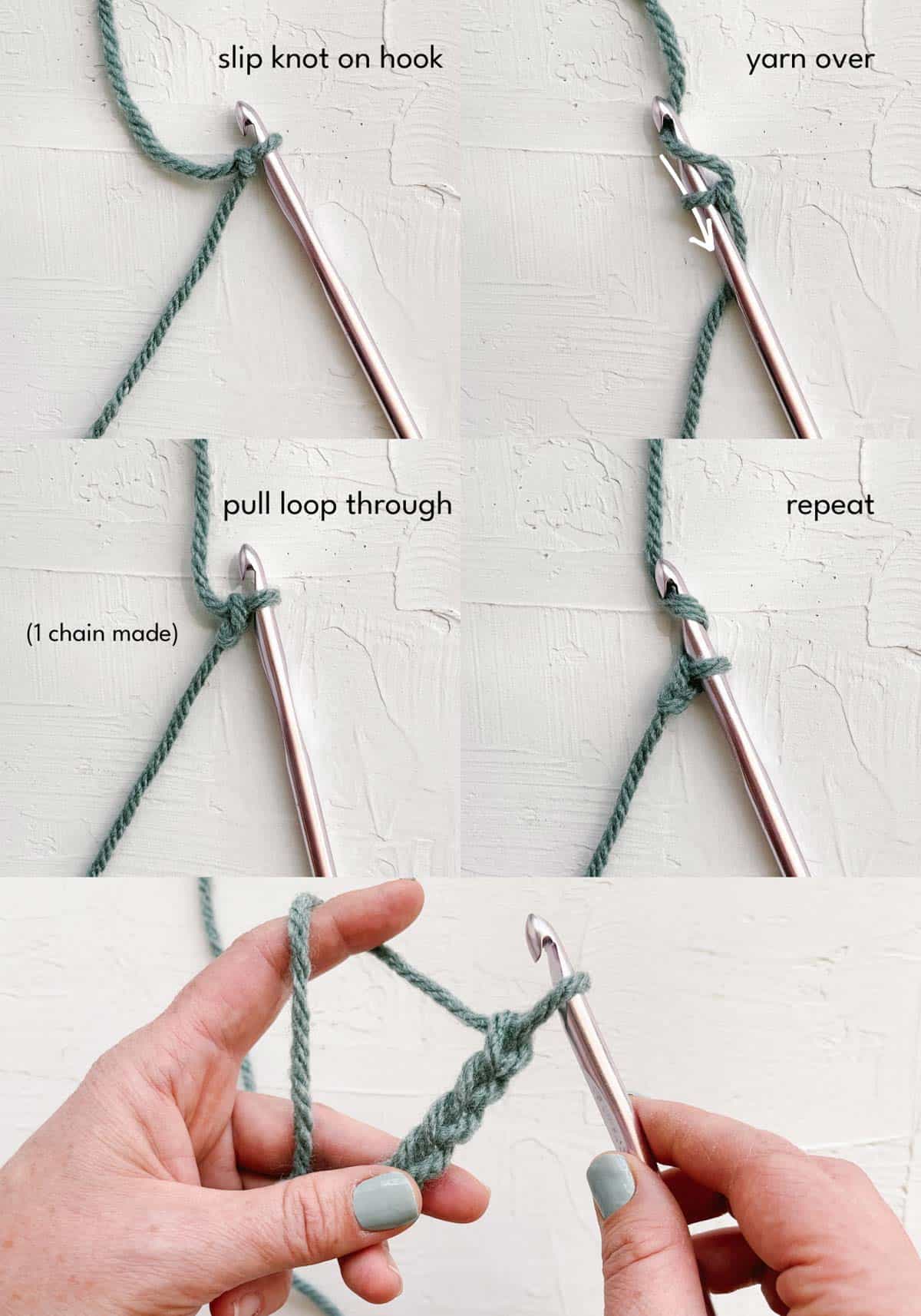 slip knot on hook

yarn over

pull loop through

(1 chain made)

repeat